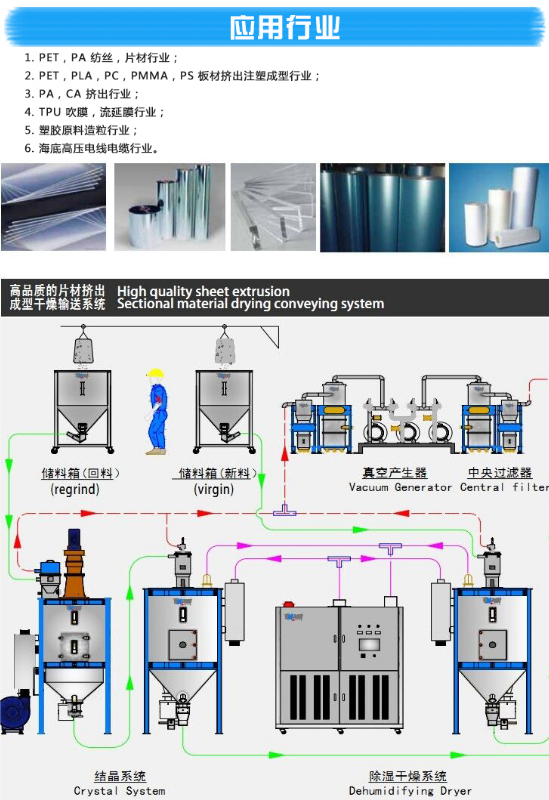 应用行业

1. PET，PA 纺丝，片材行业；
2. PET，PLA，PC，PMMA，PS 板材挤出注塑成型行业；
3. PA，CA 挤出行业；
4. TPU 吹膜，流延膜行业；
5. 塑胶原料造粒行业；
6. 海底高压电线电缆行业。

高品质的片材挤出成型干燥输送系统 High quality sheet extrusion Sectional material drying conveying system

储料箱（回料）
(regrind)

储料箱（新料）
(virgin)

真空产生器
Vacuum Generator

中央过滤器
Central filter

结晶系统
Crystal System

除湿干燥系统
Dehumidifying Dryer